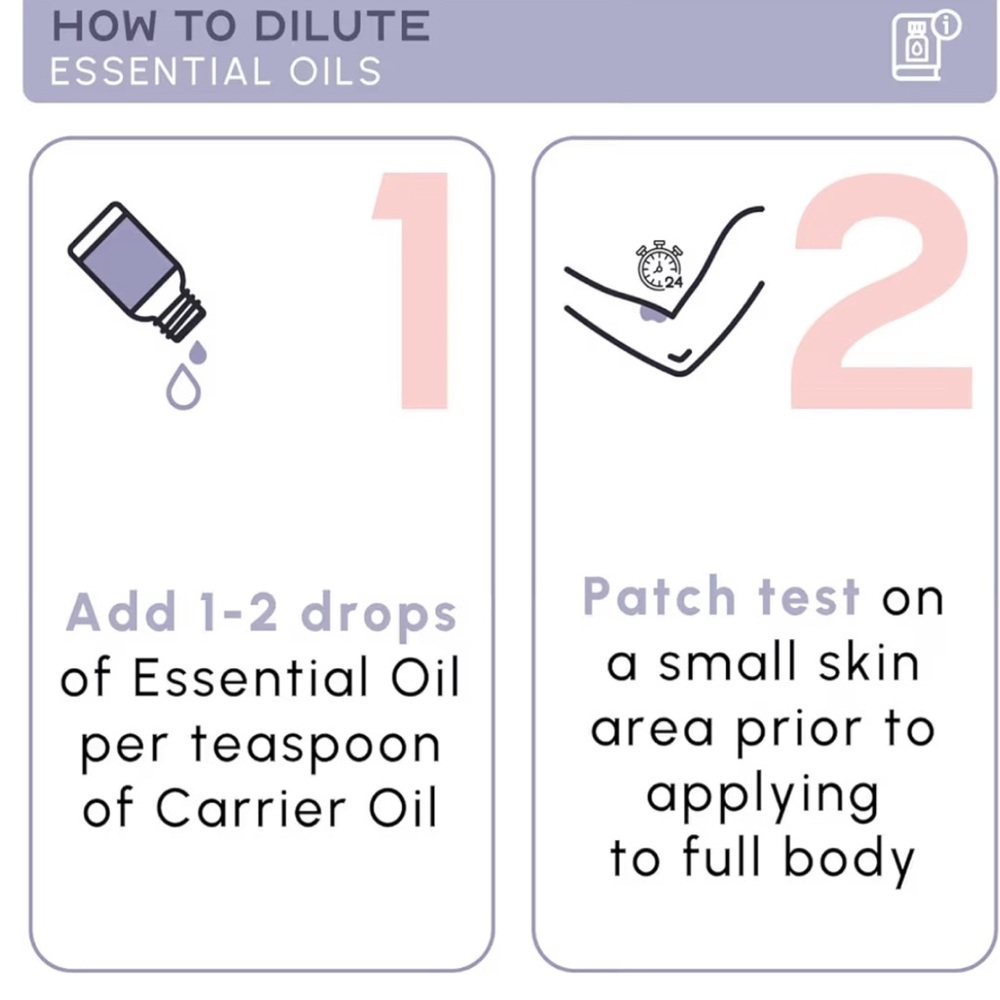 HOW TO DILUTE
ESSENTIAL OILS

1

Add 1-2 drops of Essential Oil per teaspoon of Carrier Oil

24

2

Patch test on a small skin area prior to applying to full body